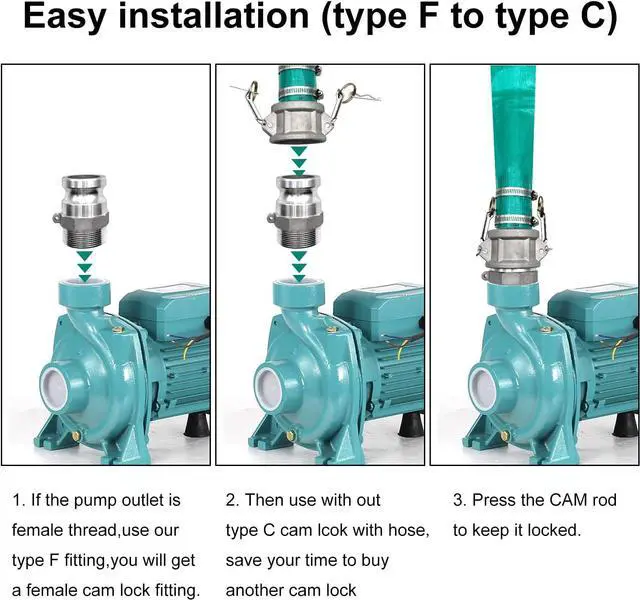 Easy installation (type F to type C)

1. If the pump outlet is female thread,use our type F fitting,you will get a female cam lock fitting.

2. Then use with out type C cam lcok with hose, save your time to buy another cam lock

3. Press the CAM rod to keep it locked.