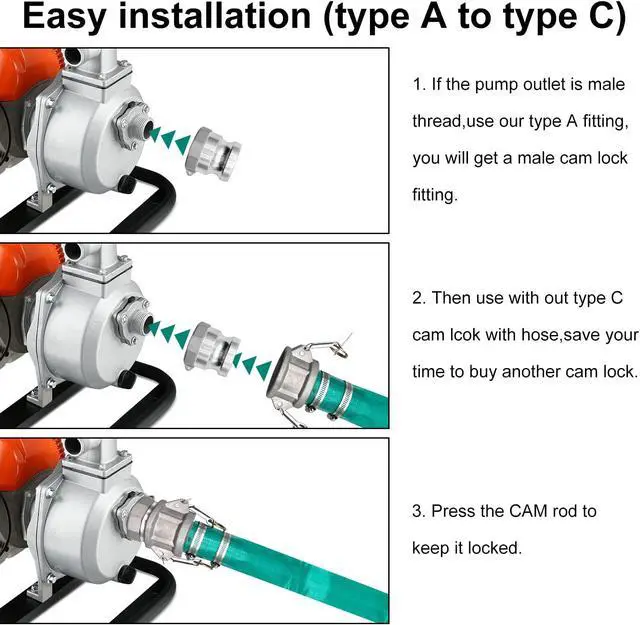 Easy installation (type A to type C)

1. If the pump outlet is male thread,use our type A fitting, you will get a male cam lock fitting.

2. Then use with out type C cam lcok with hose,save your time to buy another cam lock.

3. Press the CAM rod to keep it locked.