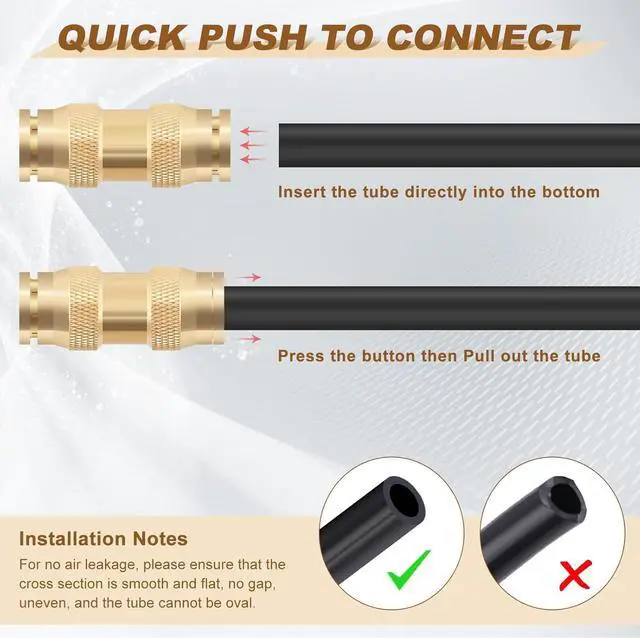 QUICK PUSH TO CONNECT

Insert the tube directly into the bottom

Press the button then Pull out the tube

Installation Notes

For no air leakage, please ensure that the cross section is smooth and flat, no gap, uneven, and the tube cannot be oval.