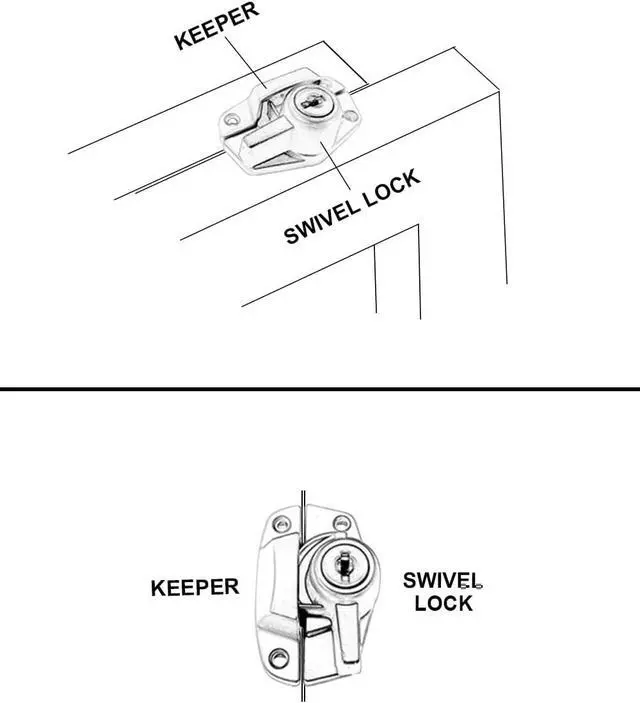 KEEPER

SWIVEL LOCK

KEEPER

SWIVEL LOCK