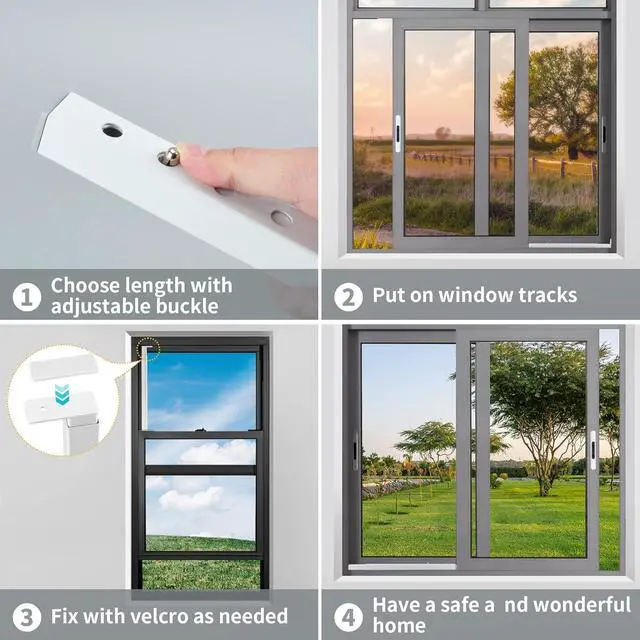 1 Choose length with adjustable buckle

2 Put on window tracks

3 Fix with velcro as needed

4 Have a safe a nd wonderful home