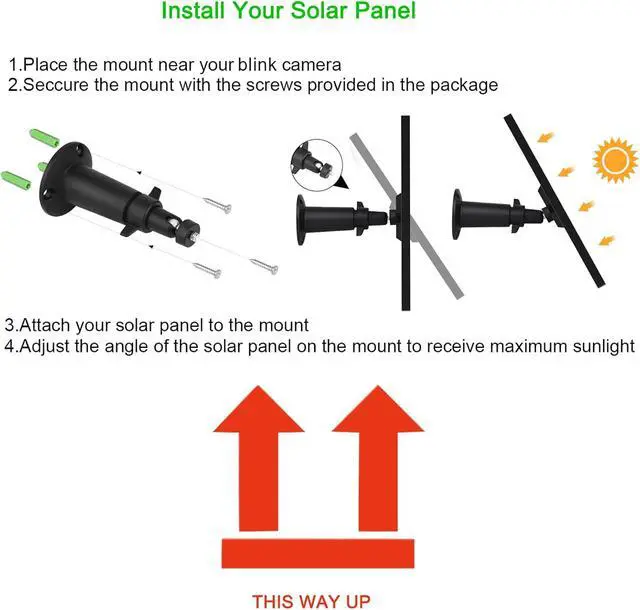 Install Your Solar Panel

1.Place the mount near your blink camera
2.Seccure the mount with the screws provided in the package

3.Attach your solar panel to the mount
4.Adjust the angle of the solar panel on the mount to receive maximum sunlight

THIS WAY UP