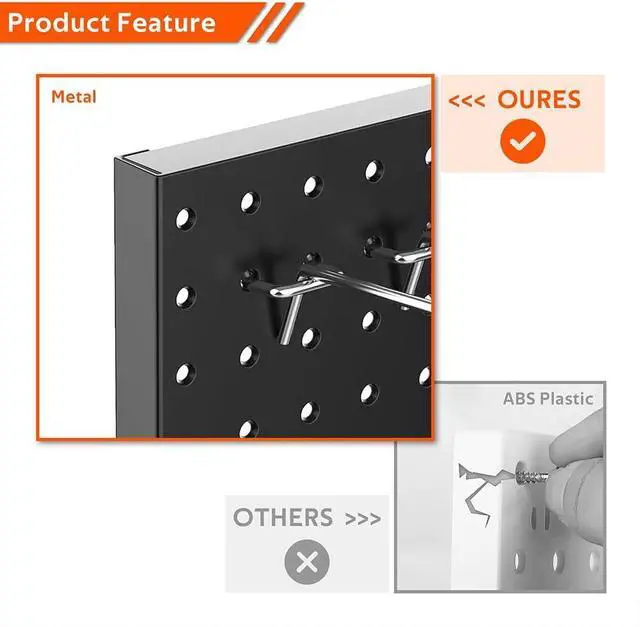 Product Feature

Metal

<<< OURES

ABS Plastic

OTHERS >>>