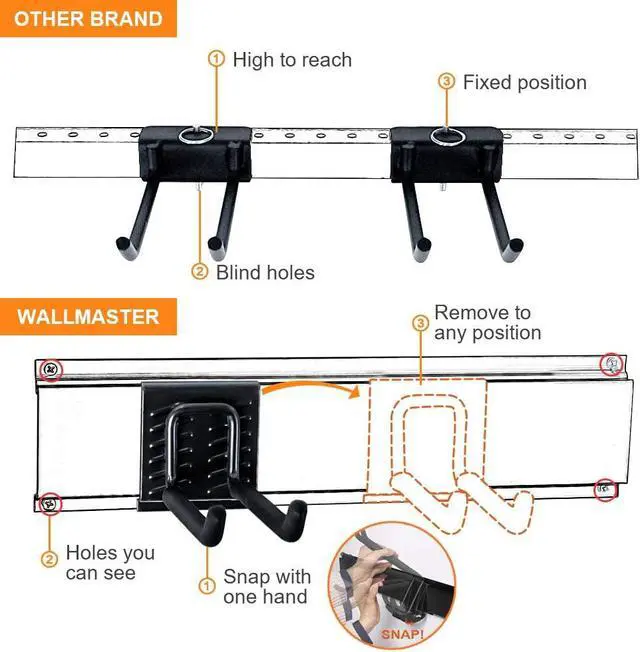 OTHER BRAND

① High to reach

③ Fixed position

② Blind holes

WALLMASTER

③ Remove to any position

② Holes you can see

① Snap with one hand

SNAP!