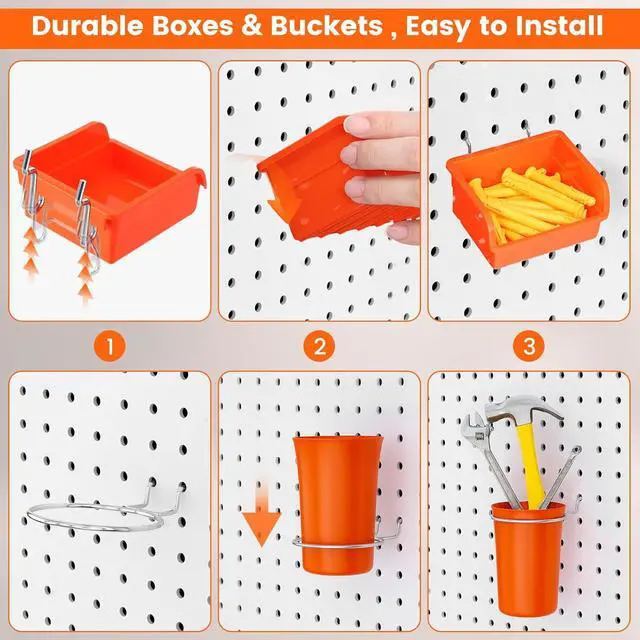 Durable Boxes & Buckets , Easy to Install

1

2

3