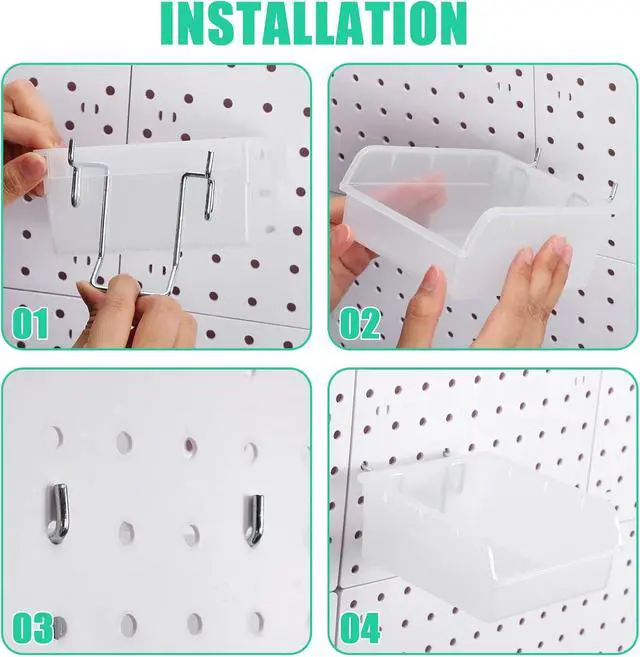 INSTALLATION

01

02

03

04