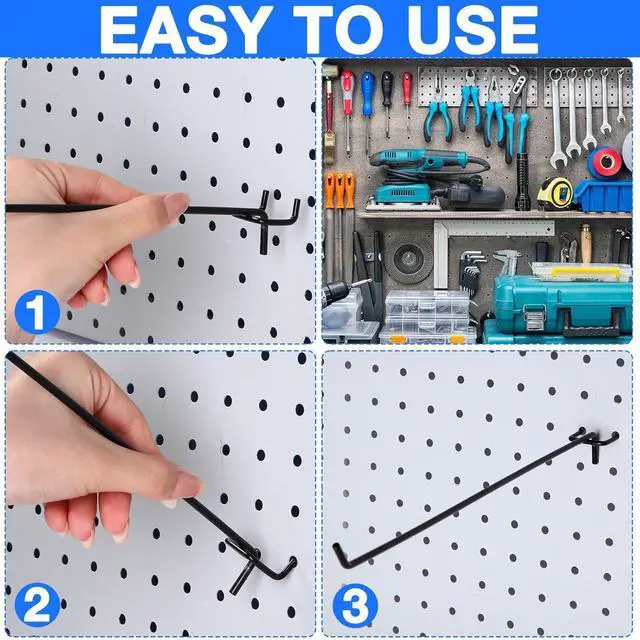 EASY TO USE

1

2

3