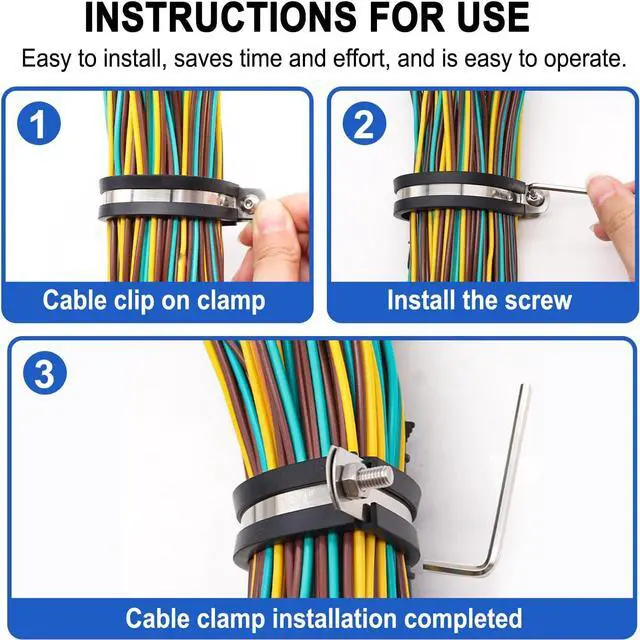 INSTRUCTIONS FOR USE

Easy to install, saves time and effort, and is easy to operate.

1

Cable clip on clamp

2

Install the screw

3

Cable clamp installation completed