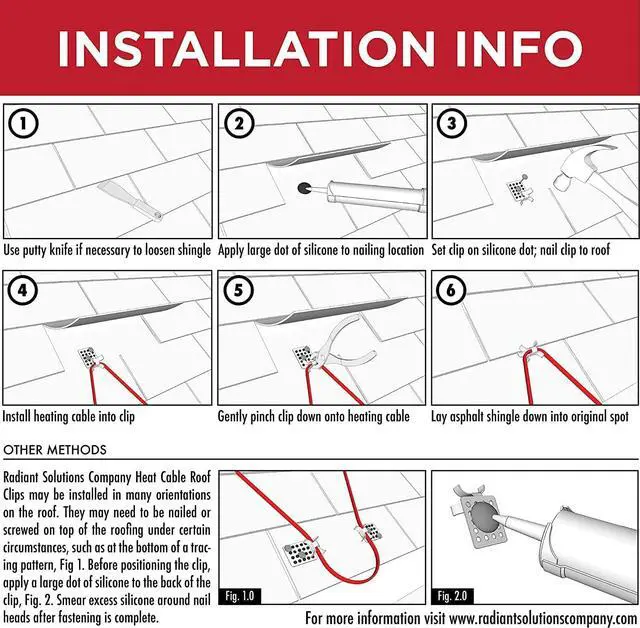 INSTALLATION INFO

1
Use putty knife if necessary to loosen shingle

2
Apply large dot of silicone to nailing location

3
Set clip on silicone dot; nail clip to roof

4
Install heating cable into clip

5
Gently pinch clip down onto heating cable

6
Lay asphalt shingle down into original spot

OTHER METHODS

Radiant Solutions Company Heat Cable Roof Clips may be installed in many orientations on the roof. They may need to be nailed or screwed on top of the roofing under certain circumstances, such as at the bottom of a tracing pattern, Fig 1. Before positioning the clip, apply a large dot of silicone to the back of the clip, Fig. 2. Smear excess silicone around nail heads after fastening is complete.

Fig. 1.0

Fig. 2.0

For more information visit www.radiantsolutionscompany.com