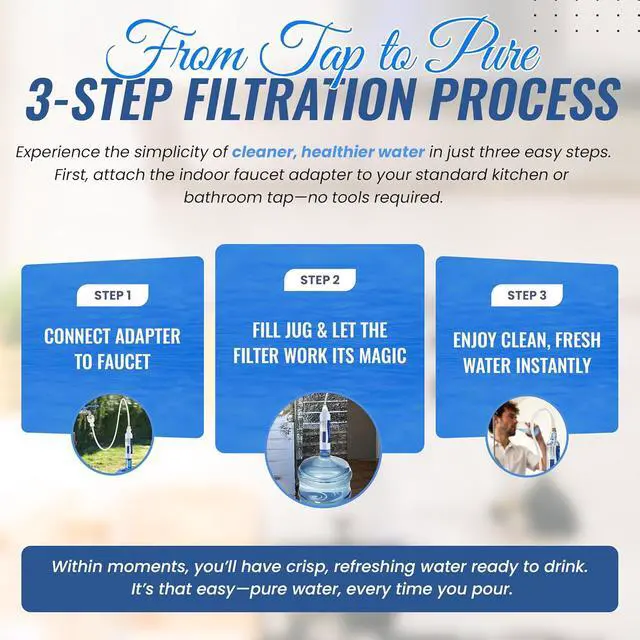 From Tap to Pure
3-STEP FILTRATION PROCESS

Experience the simplicity of cleaner, healthier water in just three easy steps. First, attach the indoor faucet adapter to your standard kitchen or bathroom tap—no tools required.

STEP 1
CONNECT ADAPTER TO FAUCET

STEP 2
FILL JUG & LET THE FILTER WORK ITS MAGIC

STEP 3
ENJOY CLEAN, FRESH WATER INSTANTLY

Within moments, you'll have crisp, refreshing water ready to drink. It's that easy—pure water, every time you pour.