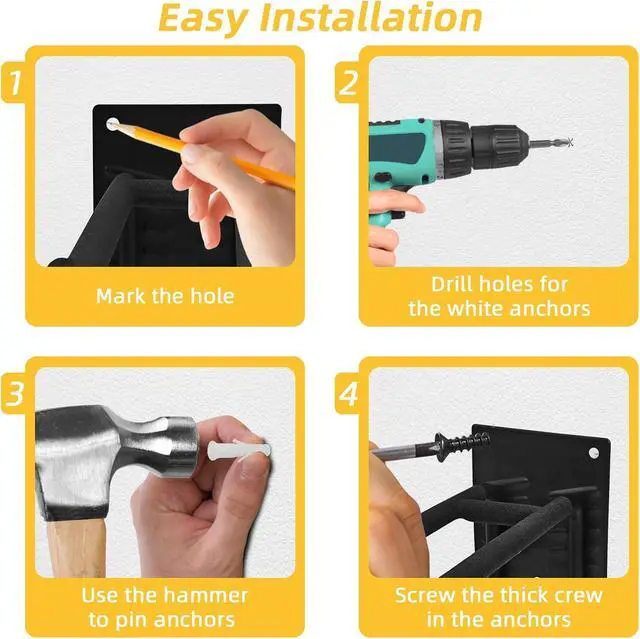 Easy Installation

1

Mark the hole

2

Drill holes for the white anchors

3

Use the hammer to pin anchors

4

Screw the thick crew in the anchors