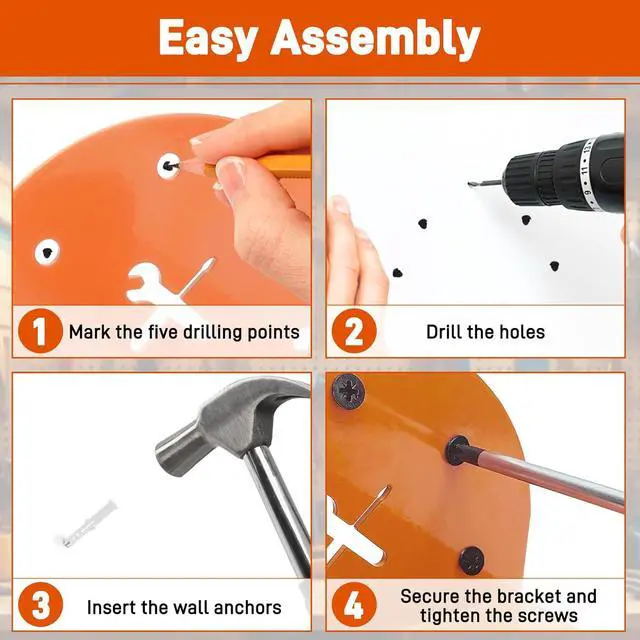 Easy Assembly

1 Mark the five drilling points

2 Drill the holes

3 Insert the wall anchors

4 Secure the bracket and tighten the screws