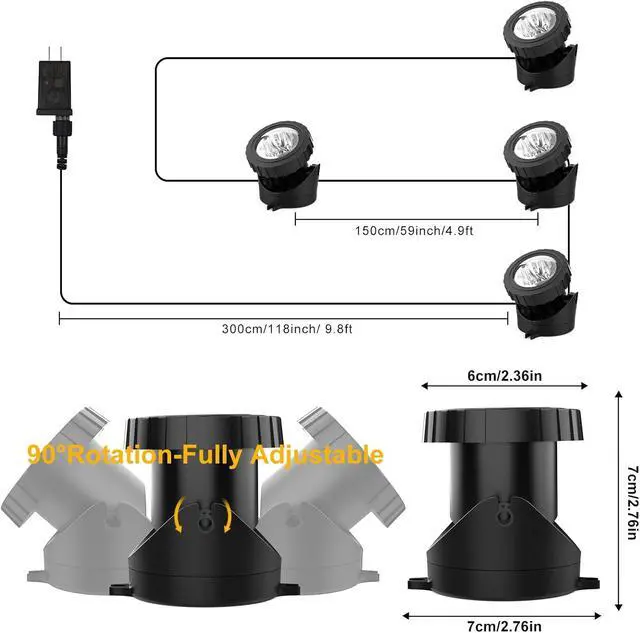 150cm/59inch/4.9ft

300cm/118inch/ 9.8ft

90°Rotation-Fully Adjustable

6cm/2.36in

7cm/2.76in

7cm/2.76in