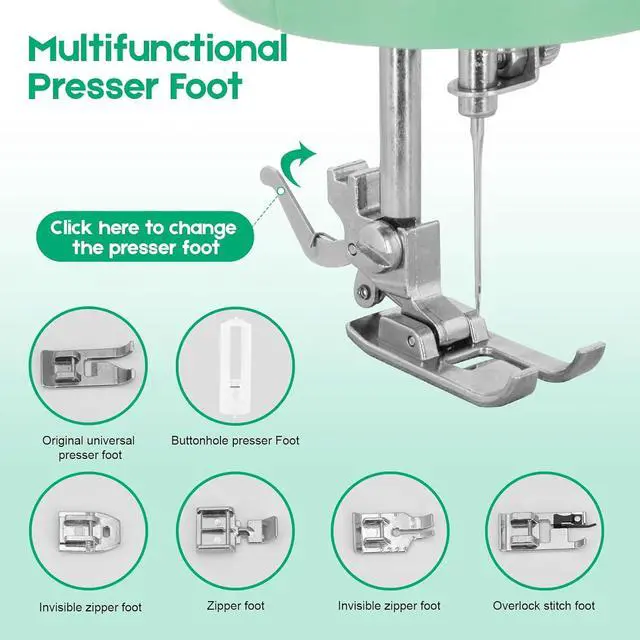 Multifunctional Presser Foot

Click here to change the presser foot

Original universal presser foot

Buttonhole presser Foot

Invisible zipper foot

Zipper foot

Invisible zipper foot

Overlock stitch foot