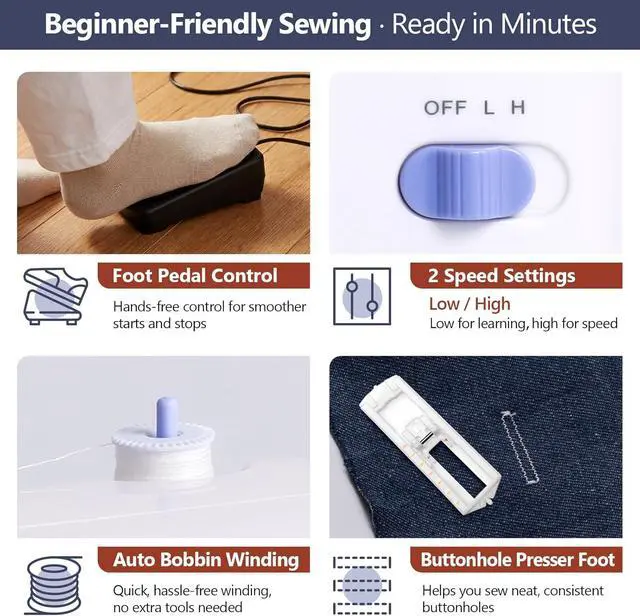 Beginner-Friendly Sewing · Ready in Minutes

OFF L H

Foot Pedal Control

Hands-free control for smoother starts and stops

2 Speed Settings

Low / High

Low for learning, high for speed

Auto Bobbin Winding

Quick, hassle-free winding, no extra tools needed

Buttonhole Presser Foot

Helps you sew neat, consistent buttonholes