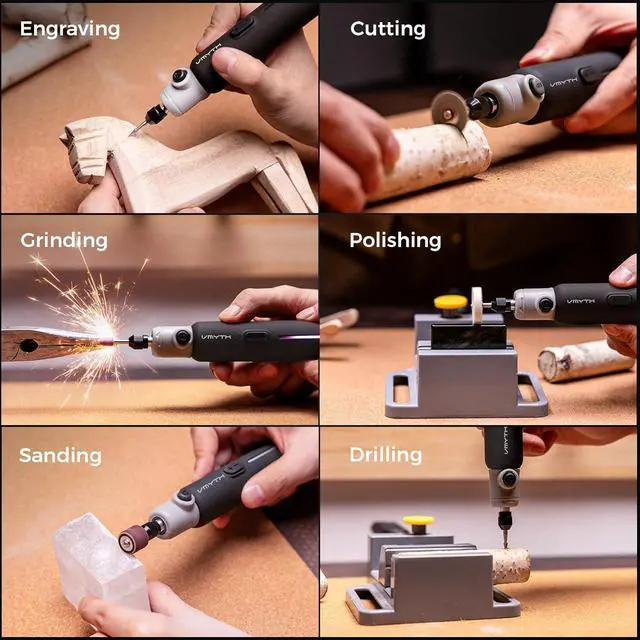 Engraving

VMYTH

Cutting

VMYTH

Grinding

VMYTH

Polishing

VMYTH

Sanding

VMYTH

Drilling

VMYTH