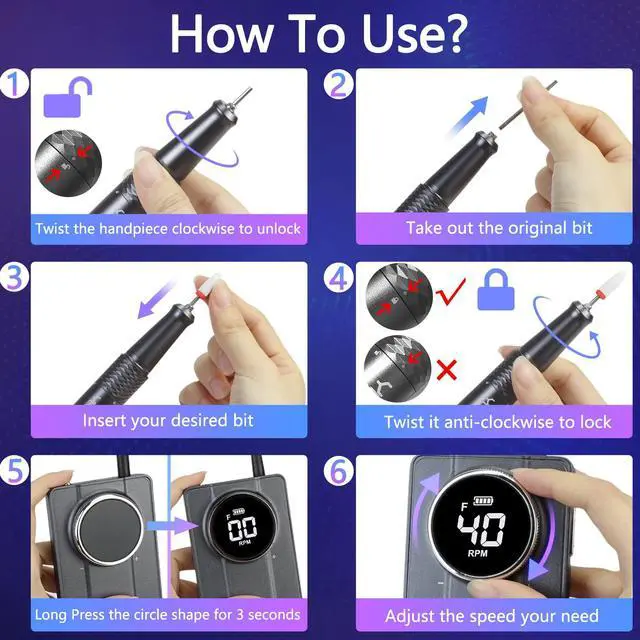 How To Use?

1
Twist the handpiece clockwise to unlock

2
Take out the original bit

3
Insert your desired bit

4
Twist it anti-clockwise to lock

5
F
00
RPM
Long Press the circle shape for 3 seconds

6
F
40
RPM
Adjust the speed your need