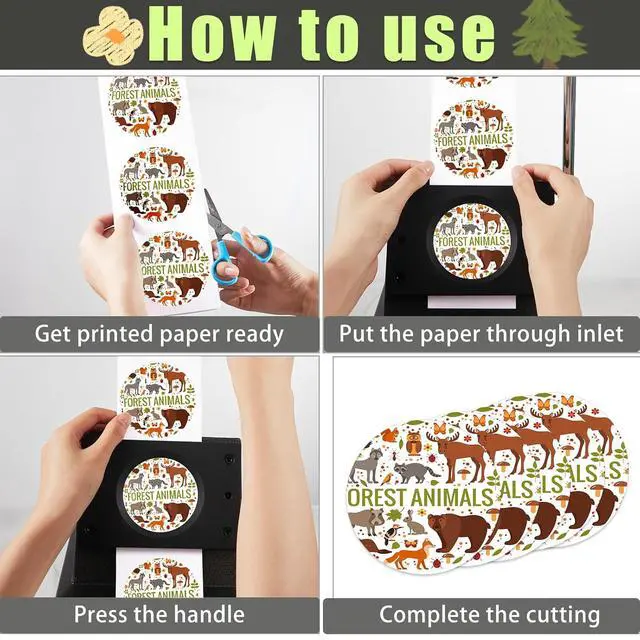 How to use

FOREST ANIMALS

FOREST ANIMALS

FOREST ANIMALS

Get printed paper ready

FOREST ANIMALS

FOREST ANIMALS

Put the paper through inlet

FOREST ANIMALS

FOREST ANIMALS

FOREST ANIMALS

Press the handle

OREST ANIMALS ALS LS

Complete the cutting