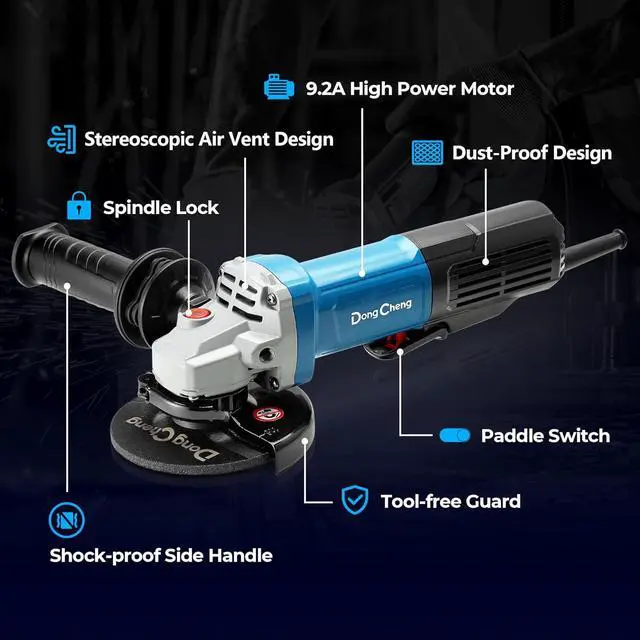 9.2A High Power Motor

Stereoscopic Air Vent Design

Dust-Proof Design

Spindle Lock

DongCheng

DongCheng

Paddle Switch

Tool-free Guard

Shock-proof Side Handle