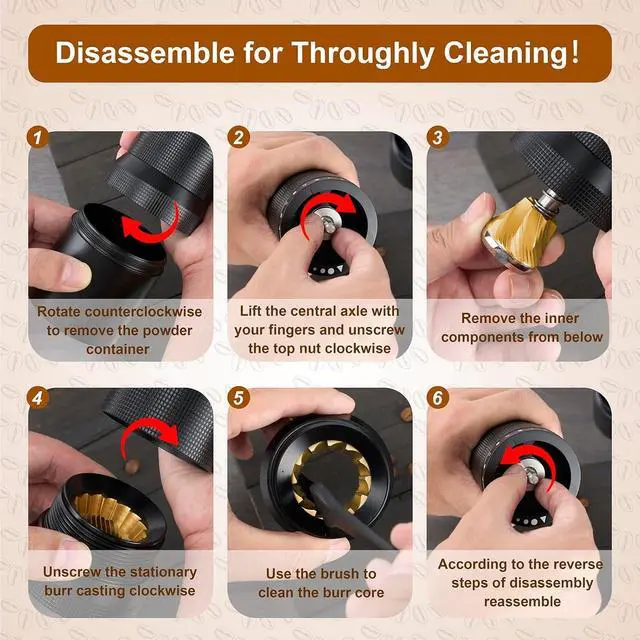 Disassemble for Throughly Cleaning!

1
Rotate counterclockwise to remove the powder container

2
Lift the central axle with your fingers and unscrew the top nut clockwise

3
Remove the inner components from below

4
Unscrew the stationary burr casting clockwise

5
Use the brush to clean the burr core

6
According to the reverse steps of disassembly reassemble