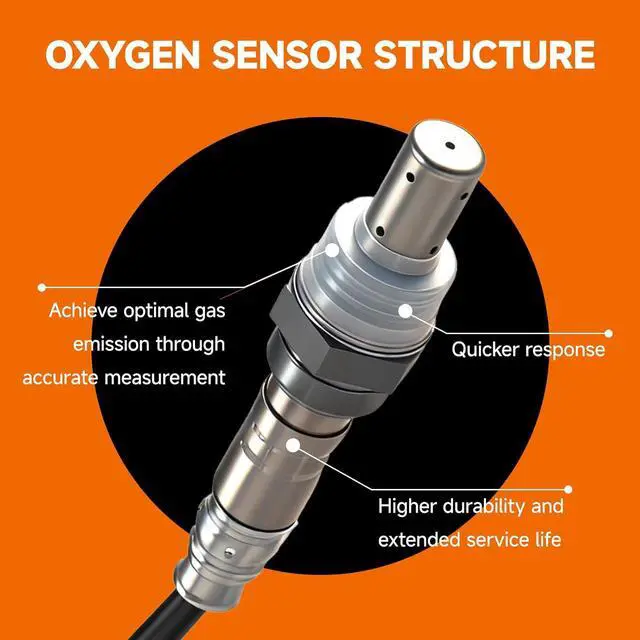 OXYGEN SENSOR STRUCTURE

Achieve optimal gas emission through accurate measurement

Quicker response

Higher durability and extended service life