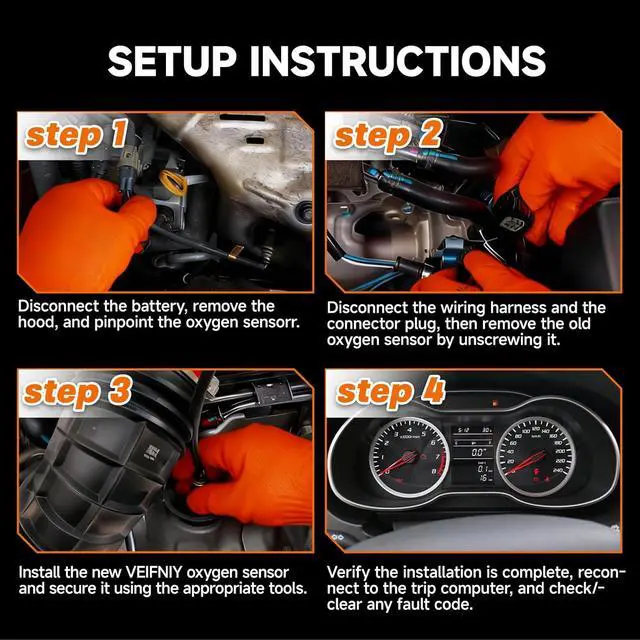 SETUP INSTRUCTIONS

step 1

Disconnect the battery, remove the hood, and pinpoint the oxygen sensorr.

step 2

Disconnect the wiring harness and the connector plug, then remove the old oxygen sensor by unscrewing it.

step 3

Install the new VEIFNIY oxygen sensor and secure it using the appropriate tools.

step 4

Verify the installation is complete, reconnect to the trip computer, and check/-clear any fault code.