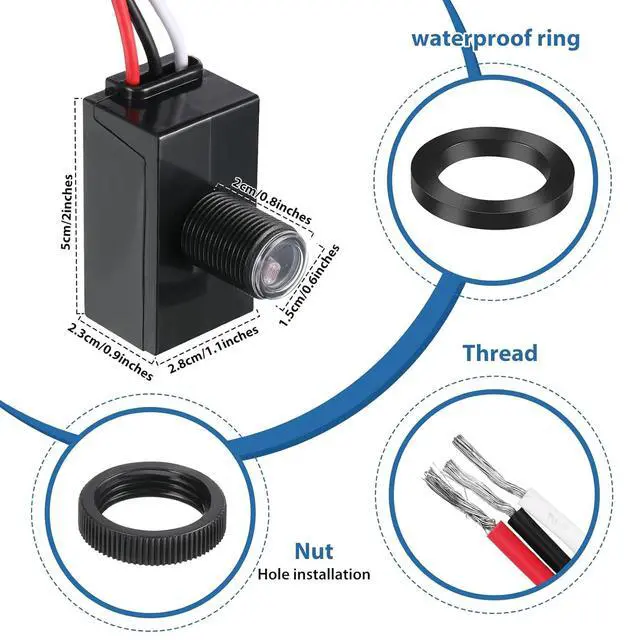 waterproof ring

5cm/2inches

2cm/0.8inches

1.5cm/0.6inches

2.3cm/0.9inches

2.8cm/1.1inches

Thread

Nut
Hole installation