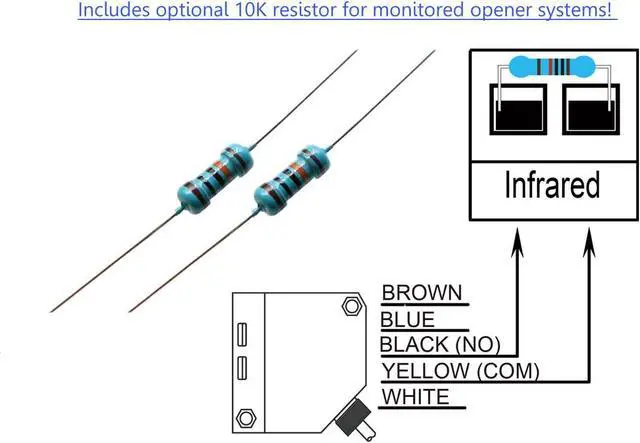 Includes optional 10K resistor for monitored opener systems!

Infrared

BROWN
BLUE
BLACK (NO)
YELLOW (COM)
WHITE