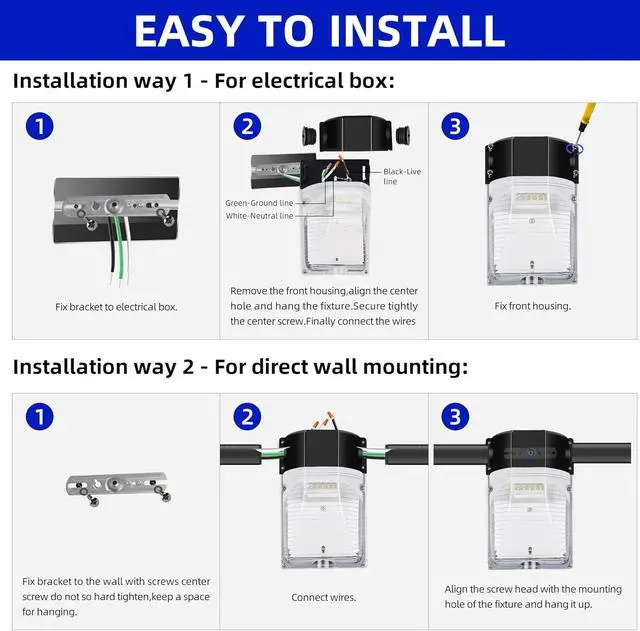 EASY TO INSTALL

Installation way 1 - For electrical box:

1

Fix bracket to electrical box.

2

Black-Live line

Green-Ground line

White-Neutral line

Remove the front housing,align the center hole and hang the fixture.Secure tightly the center screw.Finally connect the wires

3

Fix front housing.

Installation way 2 - For direct wall mounting:

1

Fix bracket to the wall with screws center screw do not so hard tighten,keep a space for hanging.

2

Connect wires.

3

Align the screw head with the mounting hole of the fixture and hang it up.