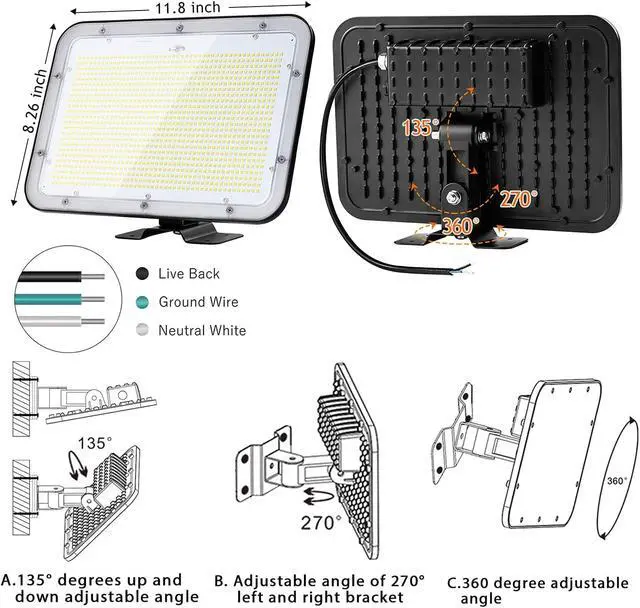 11.8 inch

8.26 inch

135°

270°

360°

Live Back

Ground Wire

Neutral White

135°

270°

360°

A.135° degrees up and down adjustable angle

B. Adjustable angle of 270° left and right bracket

C.360 degree adjustable angle