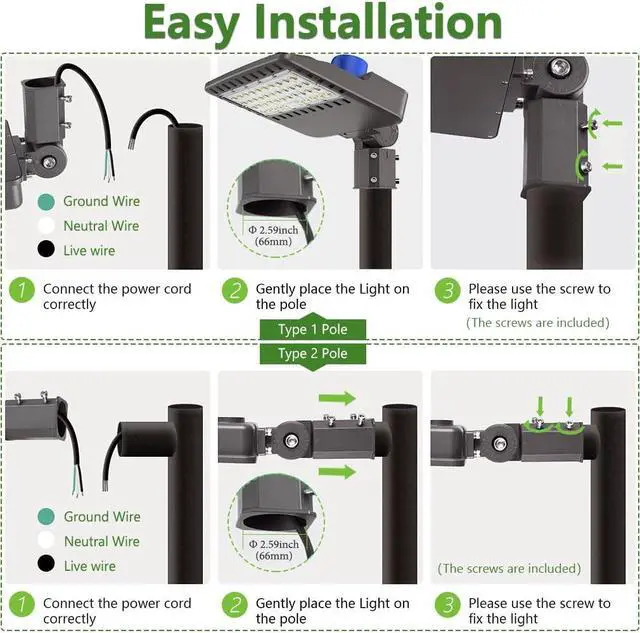 Easy Installation

Ground Wire
Neutral Wire
Live wire

Φ 2.59inch (66mm)

1 Connect the power cord correctly

2 Gently place the Light on the pole

3 Please use the screw to fix the light
(The screws are included)

Type 1 Pole

Type 2 Pole

Ground Wire
Neutral Wire
Live wire

Φ 2.59inch (66mm)

(The screws are included)

1 Connect the power cord correctly

2 Gently place the Light on the pole

3 Please use the screw to fix the light