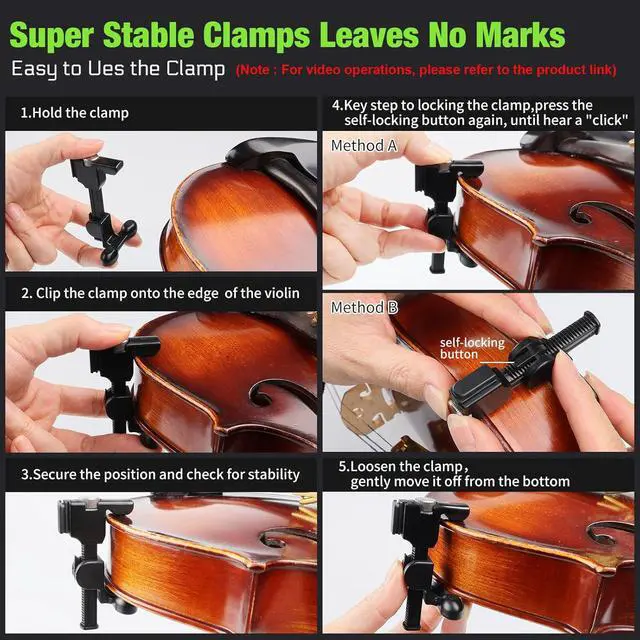 Super Stable Clamps Leaves No Marks

Easy to Ues the Clamp (Note : For video operations, please refer to the product link)

1.Hold the clamp

2. Clip the clamp onto the edge of the violin

3.Secure the position and check for stability

4.Key step to locking the clamp,press the self-locking button again, until hear a "click"

Method A

Method B

self-locking button

5.Loosen the clamp, gently move it off from the bottom