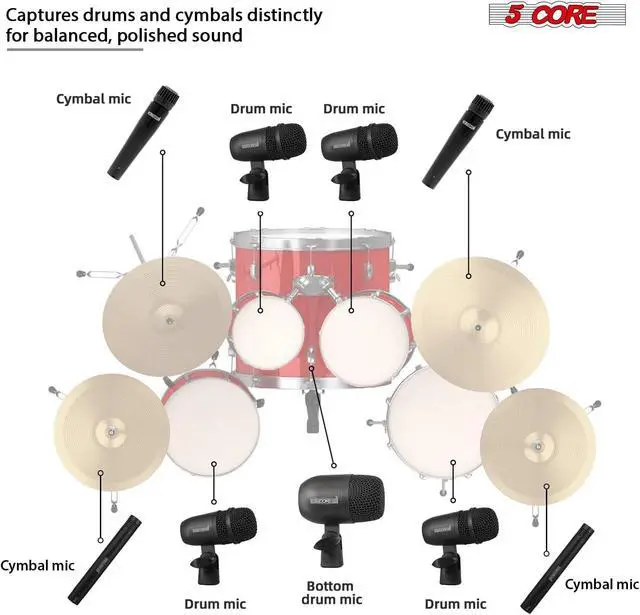 Captures drums and cymbals distinctly for balanced, polished sound

5 CORE

Cymbal mic

Drum mic

Drum mic

Cymbal mic

Cymbal mic

Drum mic

Bottom drum mic

Drum mic

Cymbal mic