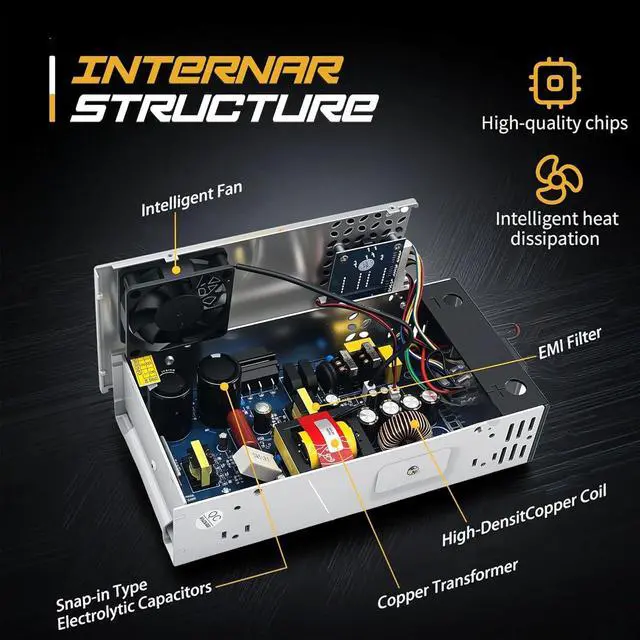 INTERNAR STRUCTURE

High-quality chips

Intelligent heat dissipation

Intelligent Fan

EMI Filter

High-DensitCopper Coil

Copper Transformer

Snap-in Type Electrolytic Capacitors

QC