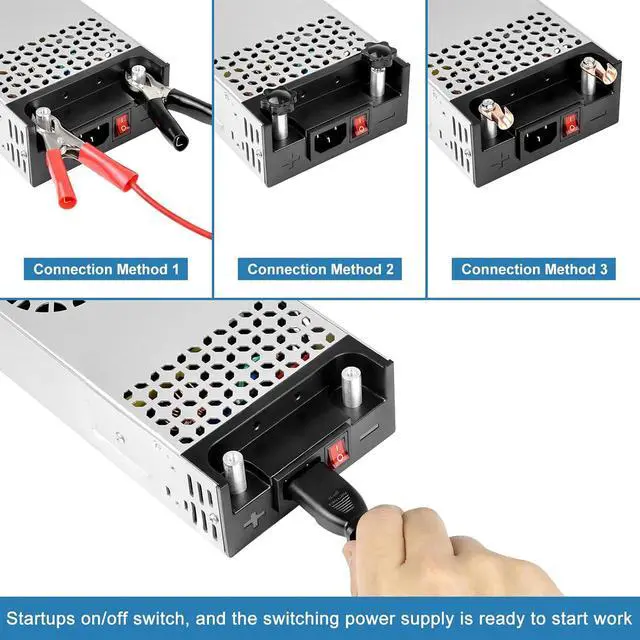 Connection Method 1

Connection Method 2

Connection Method 3

Startups on/off switch, and the switching power supply is ready to start work