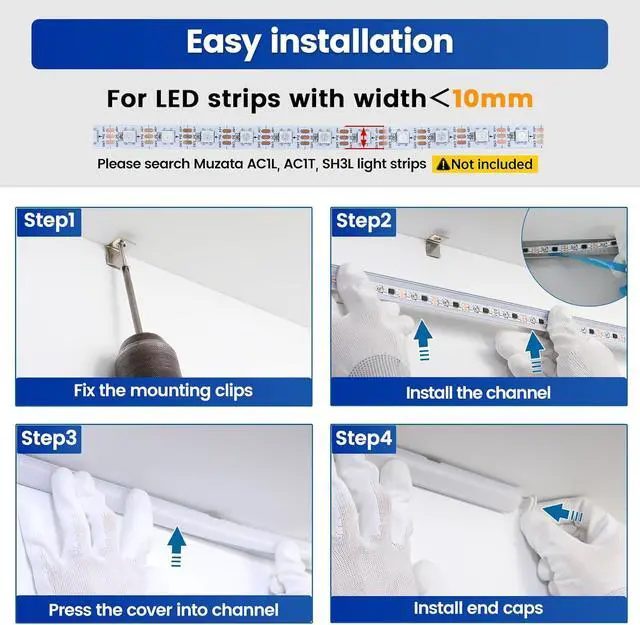 Easy installation

For LED strips with width＜10mm

Please search Muzata AC1L, AC1T, SH3L light strips ⚠Not included

Step1

Fix the mounting clips

Step2

Install the channel

Step3

Press the cover into channel

Step4

Install end caps