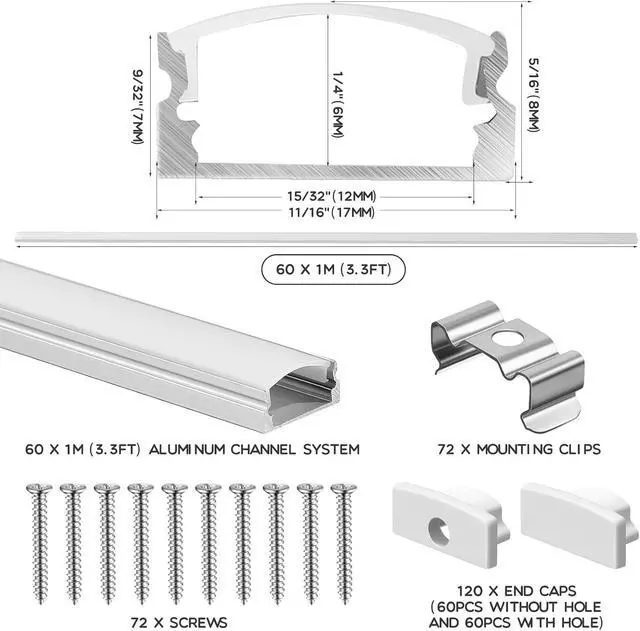 9/32"(7MM)

1/4"(6MM)

5/16"(8MM)

15/32"(12MM)

11/16"(17MM)

60 X 1M (3.3FT)

60 X 1M (3.3FT) ALUMINUM CHANNEL SYSTEM

72 X MOUNTING CLIPS

72 X SCREWS

120 X END CAPS
(60PCS WITHOUT HOLE
AND 60PCS WITH HOLE)