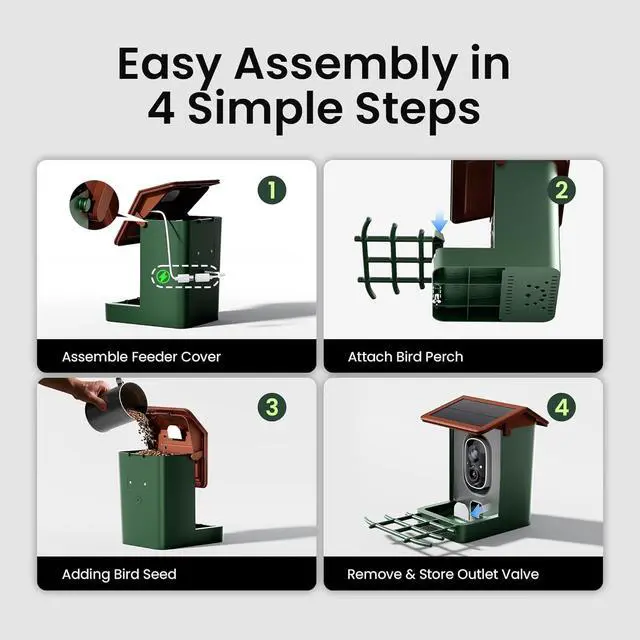 Easy Assembly in 4 Simple Steps

1

Assemble Feeder Cover

2

Attach Bird Perch

3

Adding Bird Seed

4

Remove & Store Outlet Valve