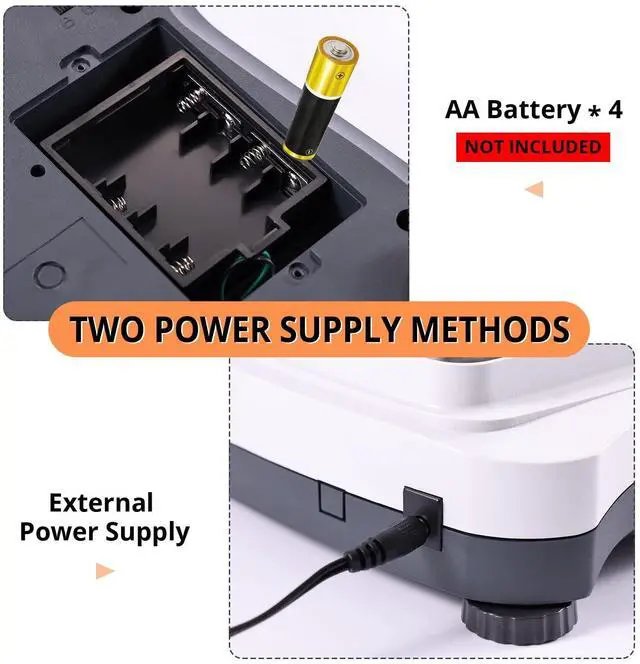 AA Battery * 4
NOT INCLUDED

TWO POWER SUPPLY METHODS

External Power Supply