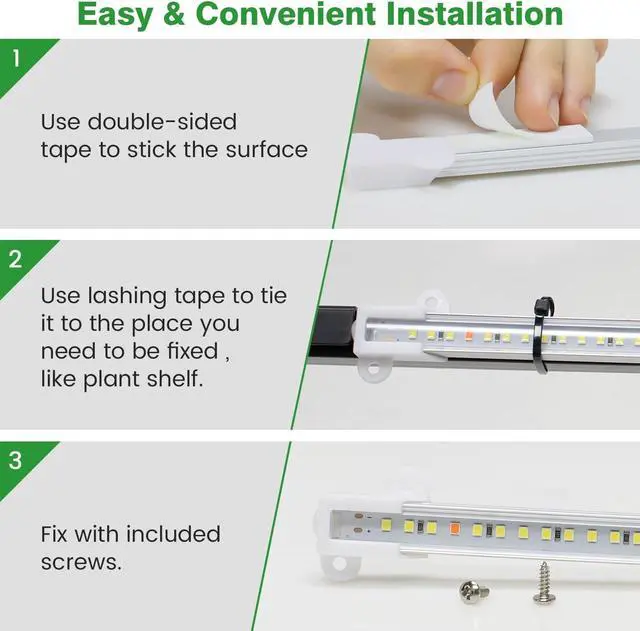 Easy & Convenient Installation

1

Use double-sided tape to stick the surface

2

Use lashing tape to tie it to the place you need to be fixed , like plant shelf.

3

Fix with included screws.