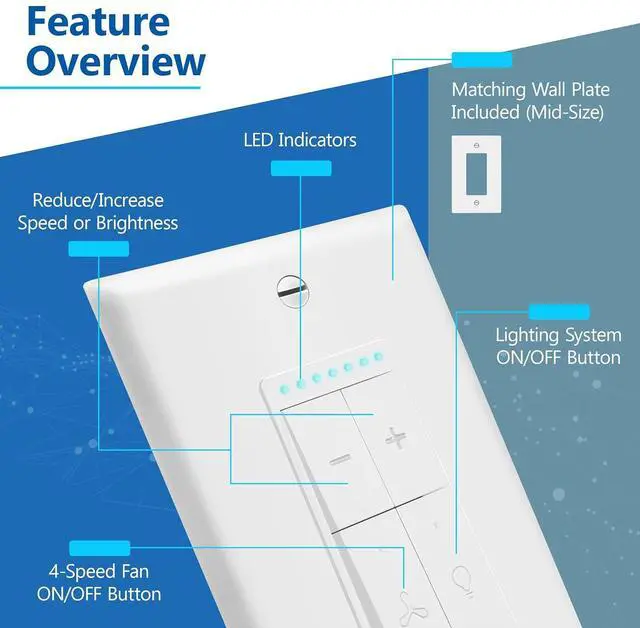 Feature Overview

Matching Wall Plate Included (Mid-Size)

LED Indicators

Reduce/Increase Speed or Brightness

Lighting System ON/OFF Button

4-Speed Fan ON/OFF Button