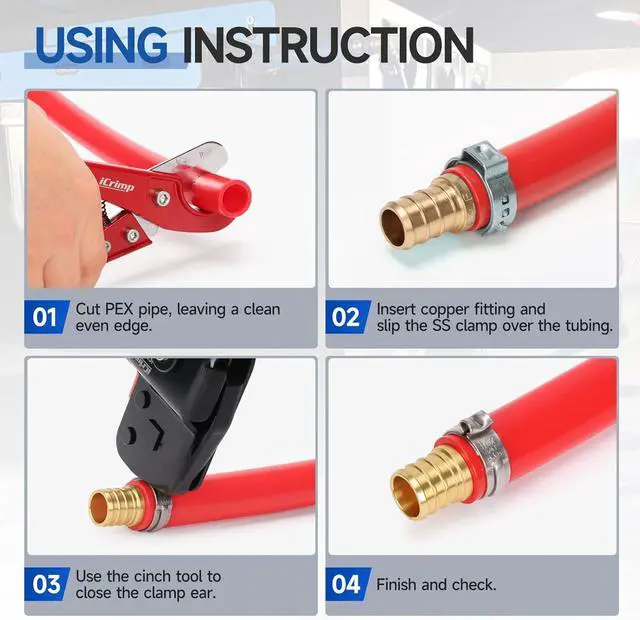 USING INSTRUCTION

iCrimp

01 Cut PEX pipe, leaving a clean even edge.

02 Insert copper fitting and slip the SS clamp over the tubing.

03 Use the cinch tool to close the clamp ear.

04 Finish and check.