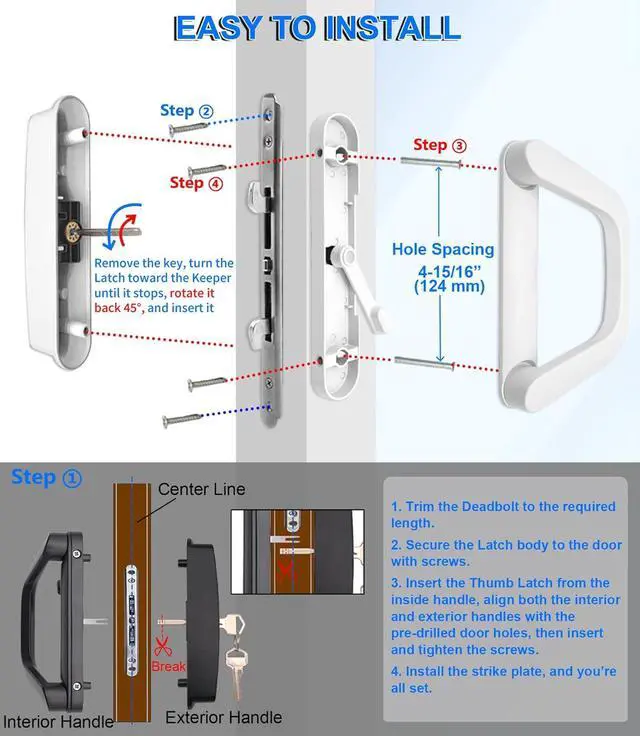 EASY TO INSTALL

Step ②

Step ④

Step ③

Remove the key, turn the Latch toward the Keeper until it stops, rotate it back 45°, and insert it

Hole Spacing
4-15/16"
(124 mm)

Step ①

Center Line

Break

Interior Handle

Exterior Handle

1. Trim the Deadbolt to the required length.

2. Secure the Latch body to the door with screws.

3. Insert the Thumb Latch from the inside handle, align both the interior and exterior handles with the pre-drilled door holes, then insert and tighten the screws.

4. Install the strike plate, and you're all set.