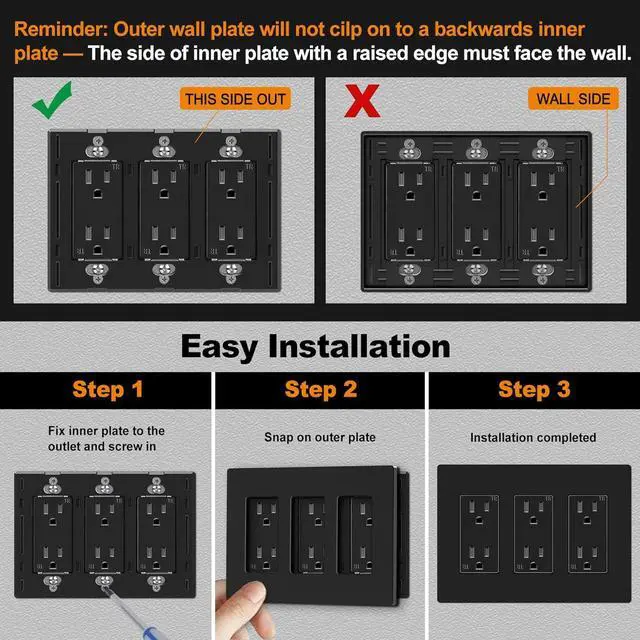 Reminder: Outer wall plate will not cilp on to a backwards inner plate — The side of inner plate with a raised edge must face the wall.

THIS SIDE OUT

WALL SIDE

Easy Installation

Step 1

Fix inner plate to the outlet and screw in

Step 2

Snap on outer plate

Step 3

Installation completed