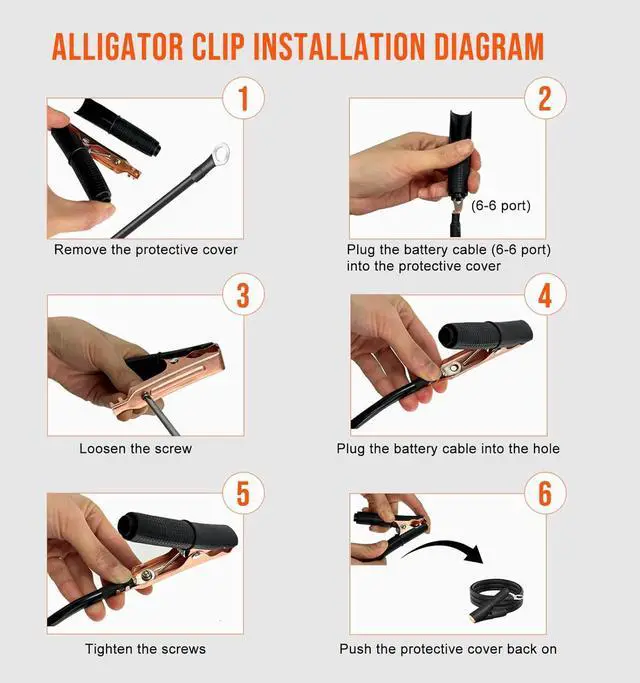 ALLIGATOR CLIP INSTALLATION DIAGRAM

1

Remove the protective cover

2

(6-6 port)

Plug the battery cable (6-6 port) into the protective cover

3

Loosen the screw

4

Plug the battery cable into the hole

5

Tighten the screws

6

Push the protective cover back on