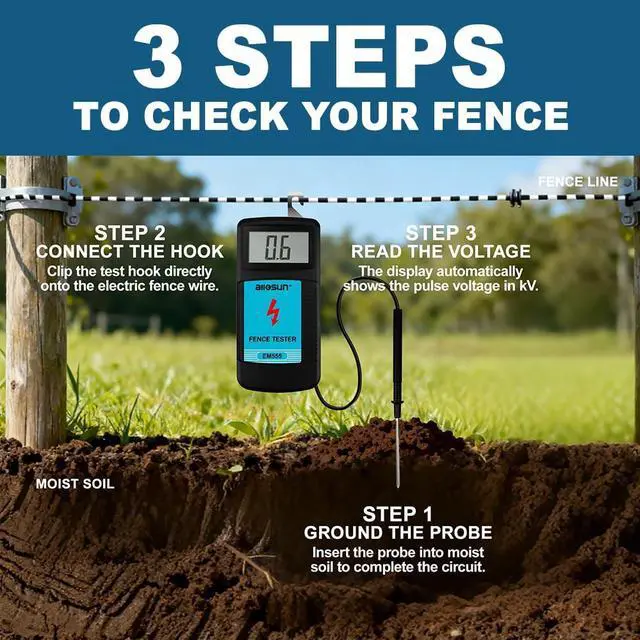 3 STEPS
TO CHECK YOUR FENCE

FENCE LINE

STEP 2
CONNECT THE HOOK
Clip the test hook directly onto the electric fence wire.

0.6

allosun
FENCE TESTER
EM555

STEP 3
READ THE VOLTAGE
The display automatically shows the pulse voltage in kV.

MOIST SOIL

STEP 1
GROUND THE PROBE
Insert the probe into moist soil to complete the circuit.