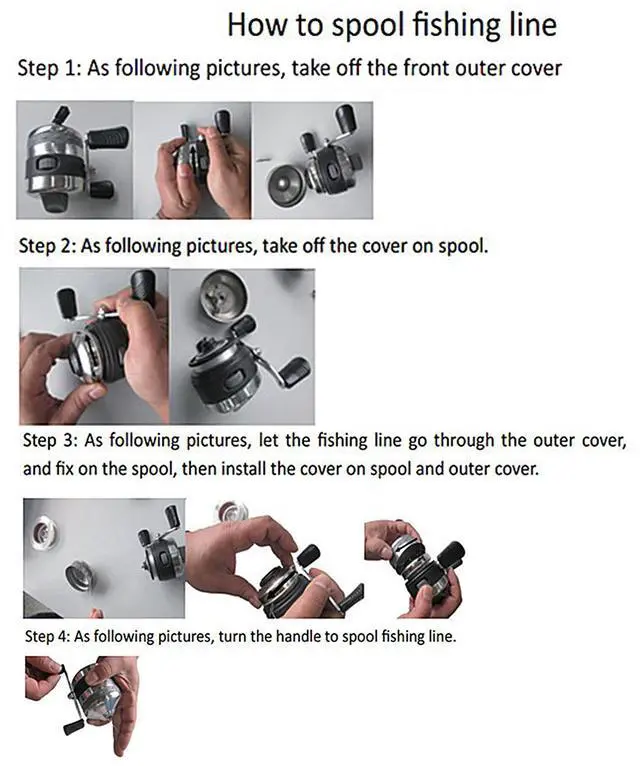 How to spool fishing line

Step 1: As following pictures, take off the front outer cover

Step 2: As following pictures, take off the cover on spool.

Step 3: As following pictures, let the fishing line go through the outer cover, and fix on the spool, then install the cover on spool and outer cover.

Step 4: As following pictures, turn the handle to spool fishing line.