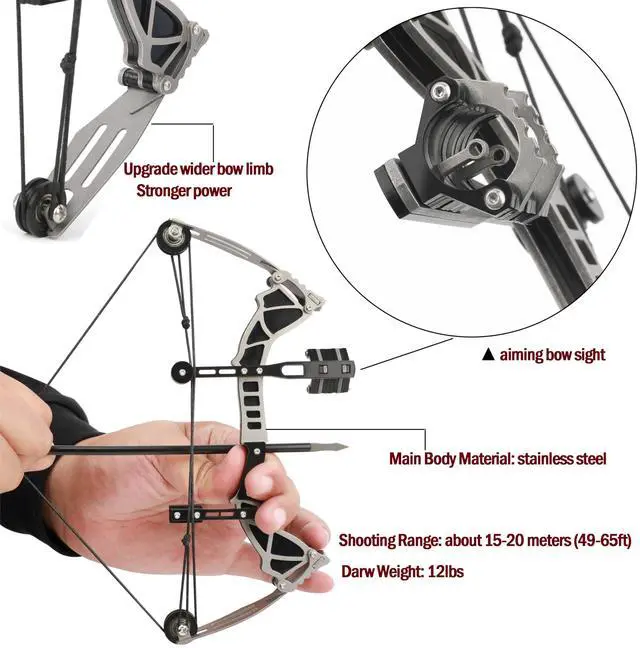 Upgrade wider bow limb
Stronger power

▲ aiming bow sight

Main Body Material: stainless steel

Shooting Range: about 15-20 meters (49-65ft)

Darw Weight: 12lbs