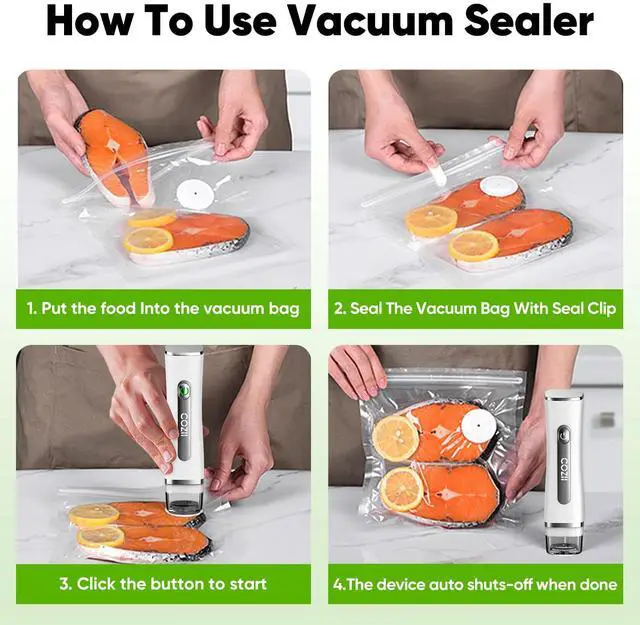 How To Use Vacuum Sealer

1. Put the food Into the vacuum bag

2. Seal The Vacuum Bag With Seal Clip

COZII

3. Click the button to start

COZII

4.The device auto shuts-off when done