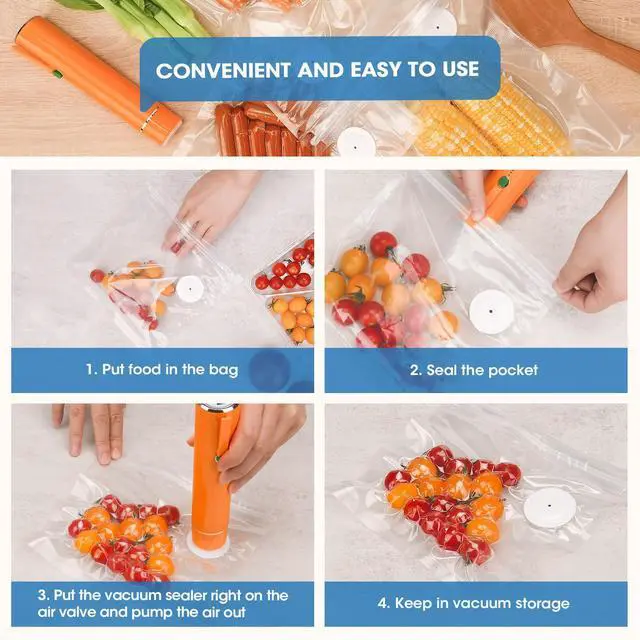 CONVENIENT AND EASY TO USE

1. Put food in the bag

2. Seal the pocket

3. Put the vacuum sealer right on the air valve and pump the air out

4. Keep in vacuum storage